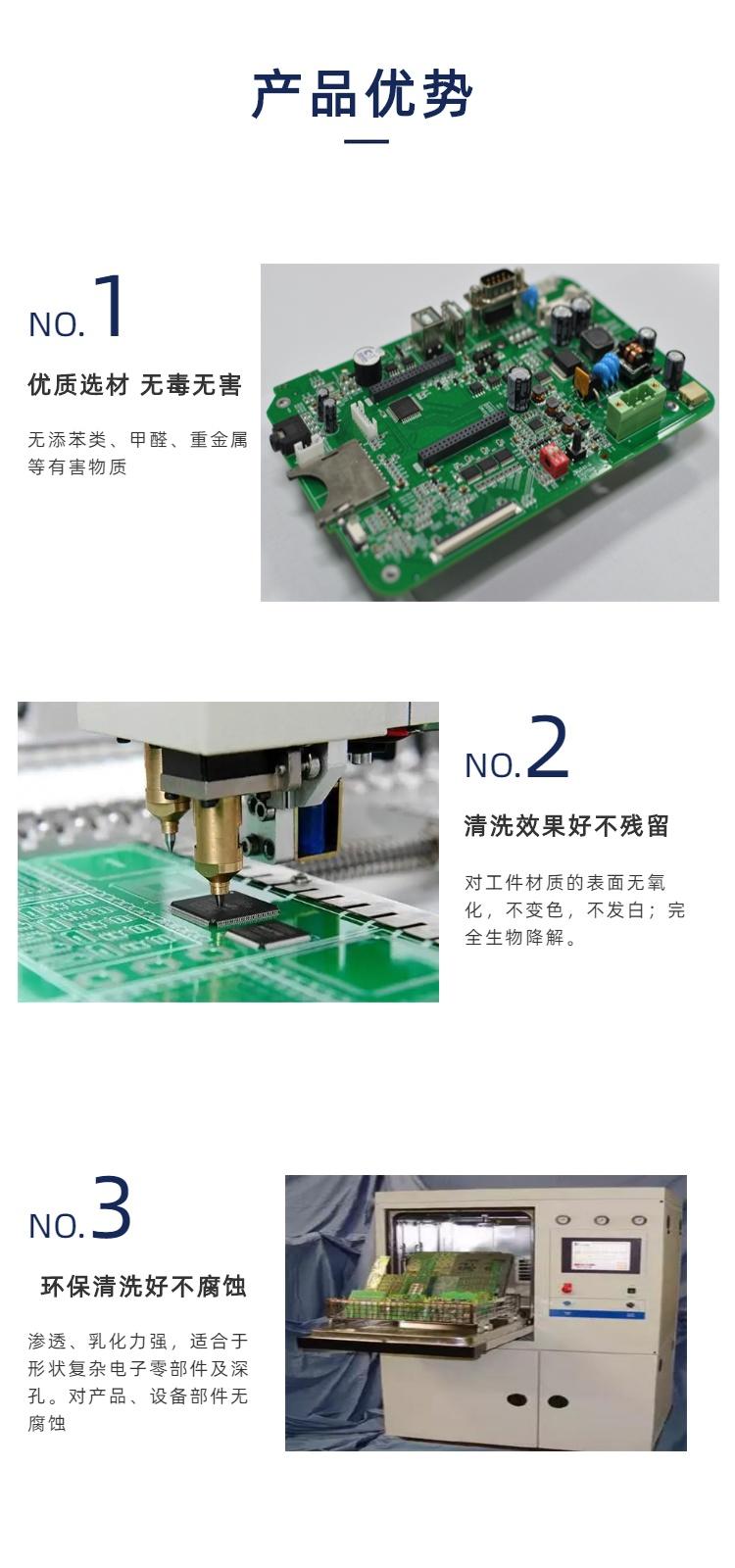 产品优势

NO.1

优质选材 无毒无害

无添苯类、甲醛、重金属等有害物质

NO.2

清洗效果好不残留

对工件材质的表面无氧化，不变色，不发白；完全生物降解。

NO.3

环保清洗好不腐蚀

渗透、乳化力强，适合于形状复杂电子零部件及深孔。对产品、设备部件无腐蚀